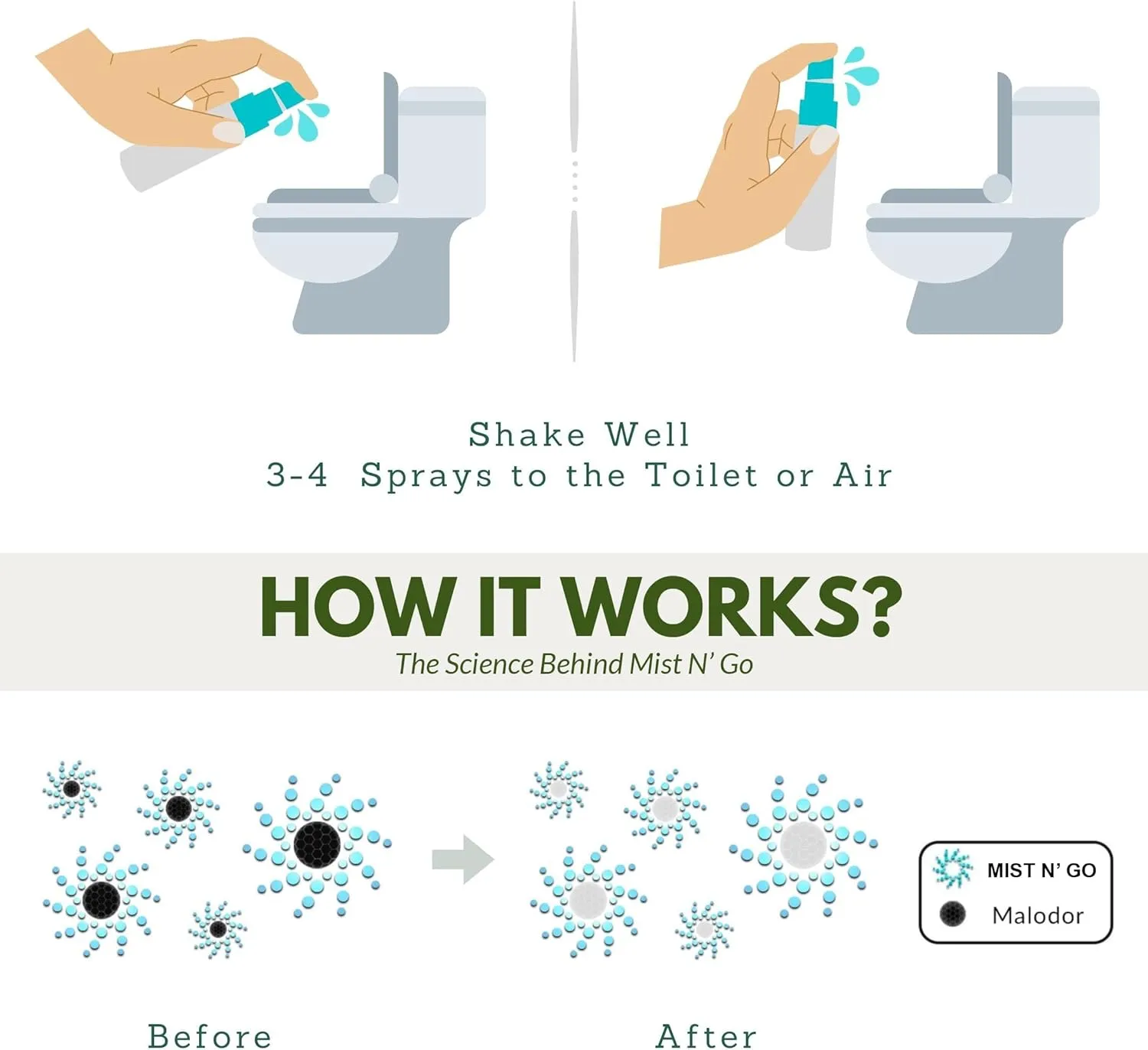 Shake Well
3-4 Sprays to the Toilet or Air

HOW IT WORKS?
The Science Behind Mist N' Go

MIST N' GO
Malodor

Before

After